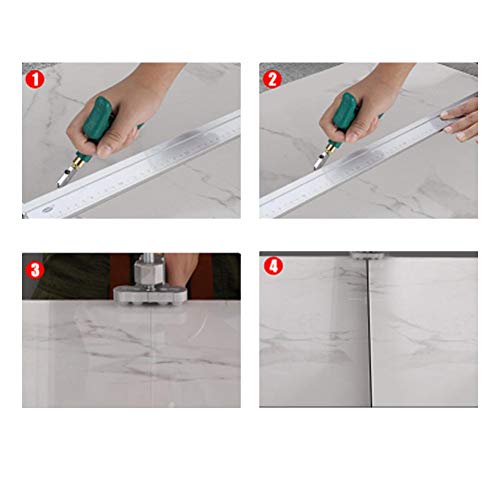 1

2

3

4