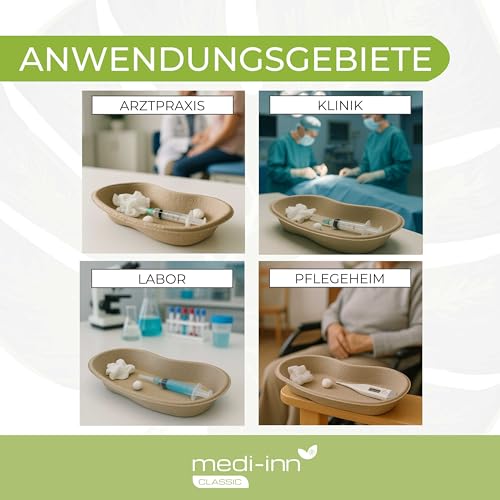 ANWENDUNGSGEBIETE

ARZTPRAXIS

KLINIK

LABOR

PFLEGEHEIM

medi-inn
CLASSIC