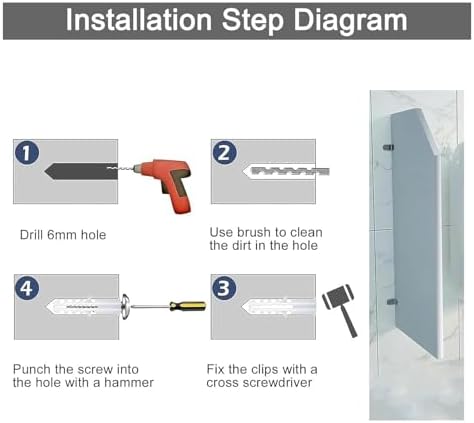 Installation Step Diagram

1

Drill 6mm hole

2

Use brush to clean the dirt in the hole

4

Punch the screw into the hole with a hammer

3

Fix the clips with a cross screwdriver