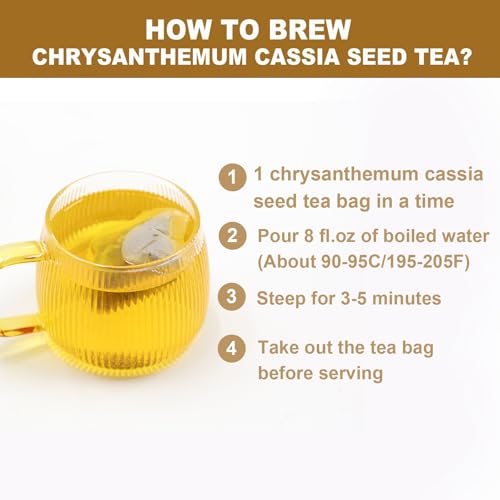 HOW TO BREW
CHRYSANTHEMUM CASSIA SEED TEA?

1 1 chrysanthemum cassia seed tea bag in a time

2 Pour 8 fl.oz of boiled water (About 90-95C/195-205F)

3 Steep for 3-5 minutes

4 Take out the tea bag before serving