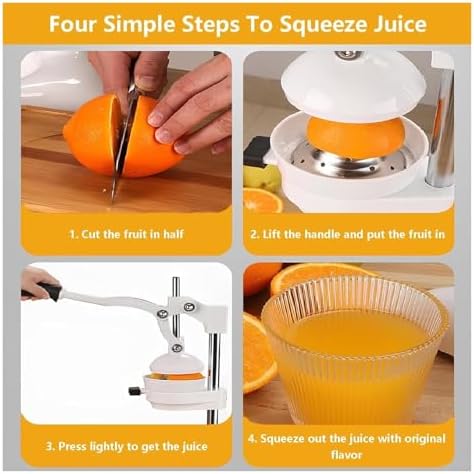 Four Simple Steps To Squeeze Juice

1. Cut the fruit in half

2. Lift the handle and put the fruit in

3. Press lightly to get the juice

4. Squeeze out the juice with original flavor