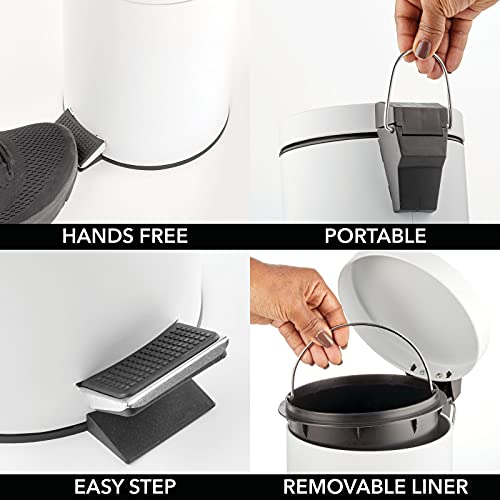 HANDS FREE

PORTABLE

EASY STEP

REMOVABLE LINER