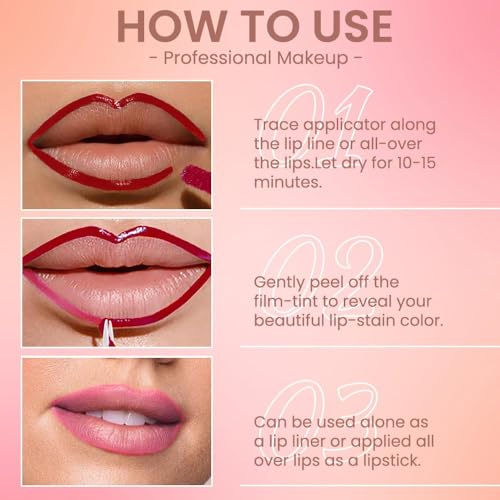 HOW TO USE
- Professional Makeup -

01
Trace applicator along the lip line or all-over the lips.Let dry for 10-15 minutes.

02
Gently peel off the film-tint to reveal your beautiful lip-stain color.

03
Can be used alone as a lip liner or applied all over lips as a lipstick.