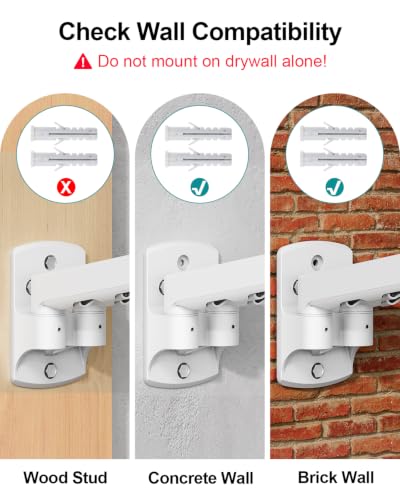 Check Wall Compatibility

Do not mount on drywall alone!

Wood Stud

Concrete Wall

Brick Wall