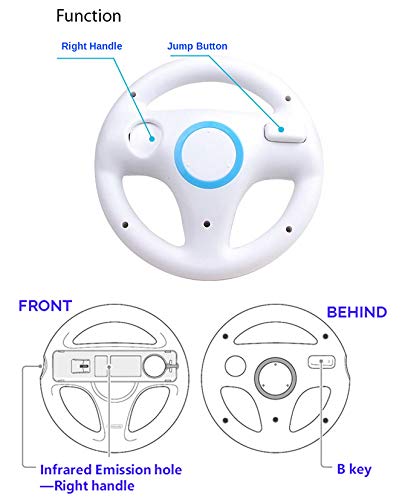 Function

Right Handle

Jump Button

FRONT

BEHIND

Infrared Emission hole
—Right handle

B key