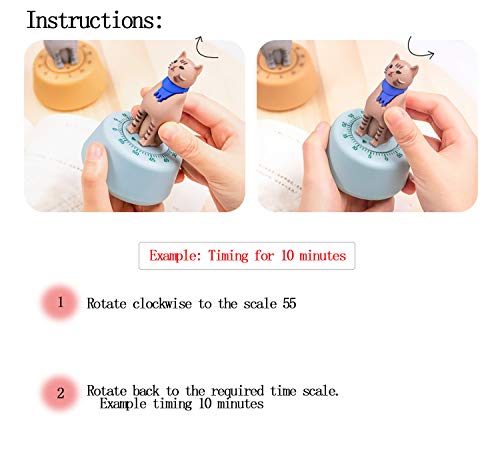 Instructions:

Example: Timing for 10 minutes

1 Rotate clockwise to the scale 55

2 Rotate back to the required time scale. Example timing 10 minutes