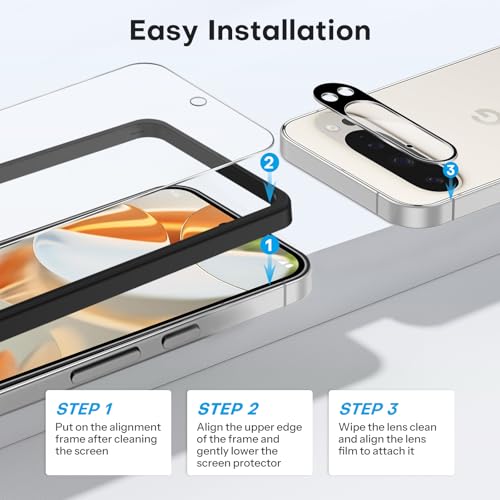 Easy Installation

2

3

1

STEP 1
Put on the alignment frame after cleaning the screen

STEP 2
Align the upper edge of the frame and gently lower the screen protector

STEP 3
Wipe the lens clean and align the lens film to attach it