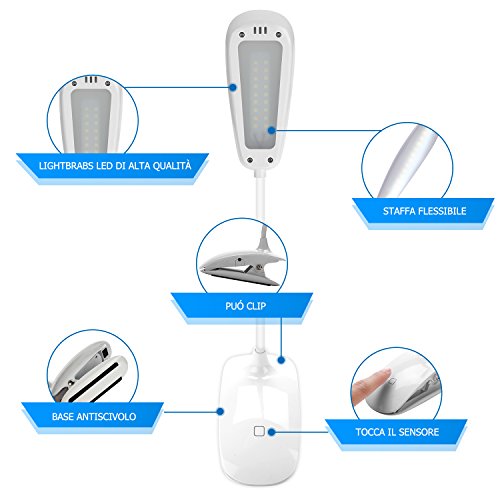 LIGHTBRABS LED DI ALTA QUALITÀ

STAFFA FLESSIBILE

PUÓ CLIP

BASE ANTISCIVOLO

TOCCA IL SENSORE