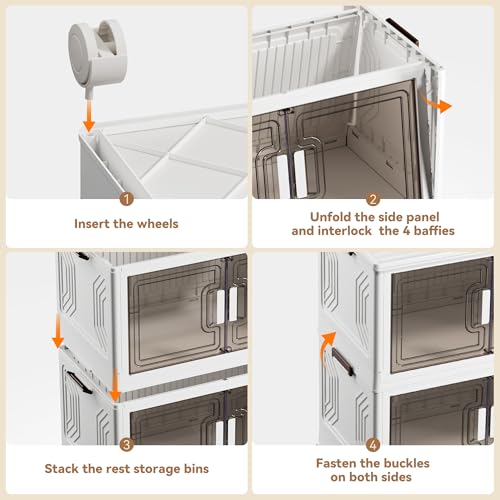 1
Insert the wheels

2
Unfold the side panel and interlock the 4 baffies

3
Stack the rest storage bins

4
Fasten the buckles on both sides