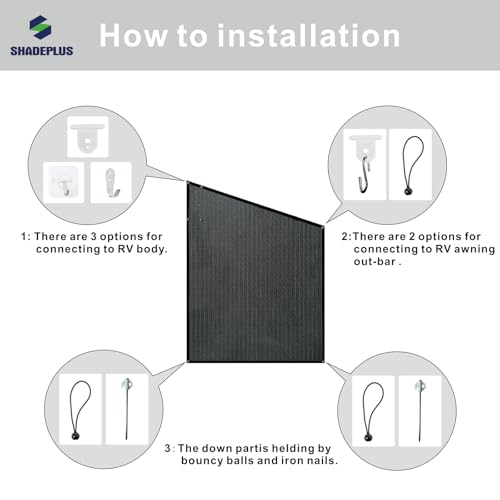 SHADEPLUS

How to installation

1: There are 3 options for connecting to RV body.

2:There are 2 options for connecting to RV awning out-bar .

3: The down partis helding by bouncy balls and iron nails.