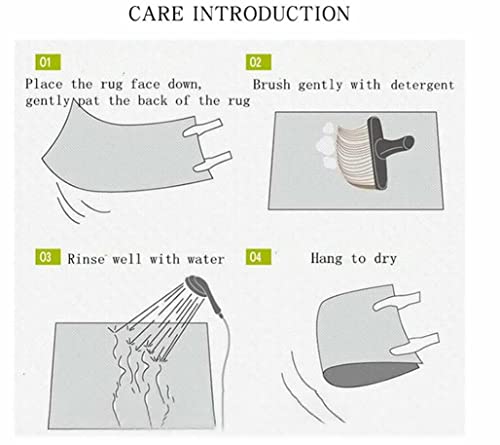 CARE INTRODUCTION

01
Place the rug face down, gently pat the back of the rug

02
Brush gently with detergent

03
Rinse well with water

04
Hang to dry