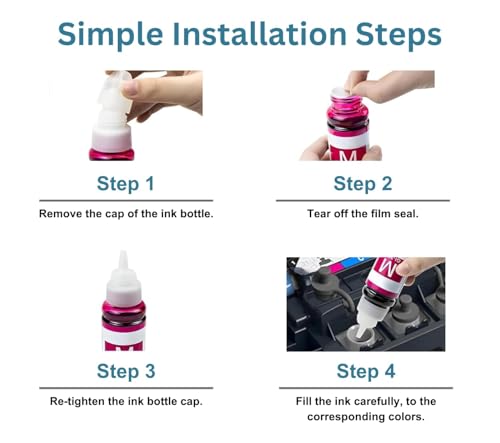 Simple Installation Steps

Step 1

Remove the cap of the ink bottle.

Step 2

Tear off the film seal.

Step 3

Re-tighten the ink bottle cap.

Step 4

Fill the ink carefully, to the corresponding colors.