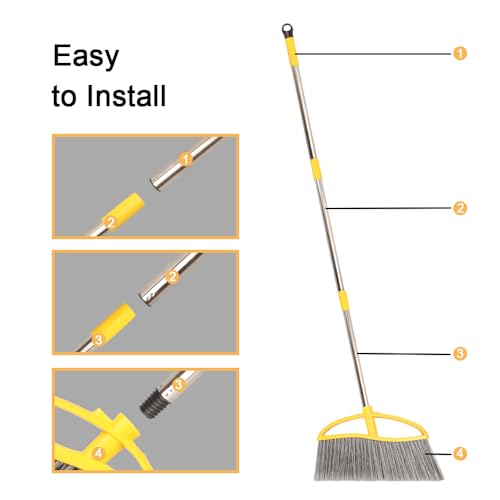 Easy
to Install

1
2

2
3

3
4

1
2
3
4