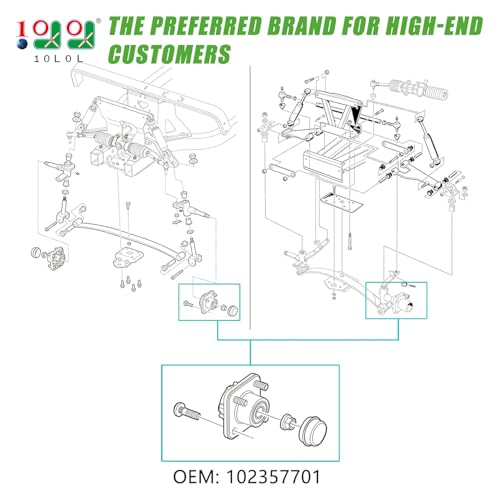 10L0L

THE PREFERRED BRAND FOR HIGH-END CUSTOMERS

OEM: 102357701