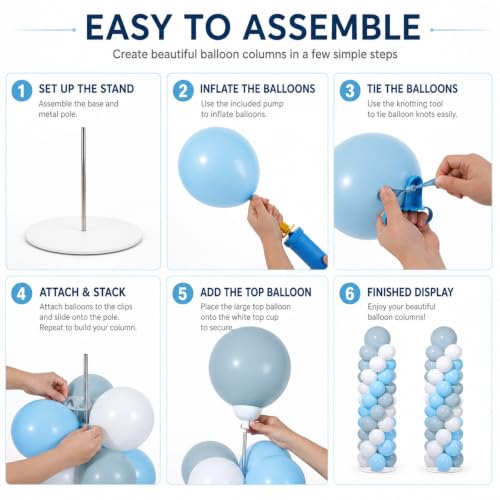 EASY TO ASSEMBLE

Create beautiful balloon columns in a few simple steps

1 SET UP THE STAND

Assemble the base and metal pole.

2 INFLATE THE BALLOONS

Use the included pump to inflate balloons.

3 TIE THE BALLOONS

Use the knotting tool to tie balloon knots easily.

4 ATTACH & STACK

Attach balloons to the clips and slide onto the pole. Repeat to build your column.

5 ADD THE TOP BALLOON

Place the large top balloon onto the white top cup to secure.

6 FINISHED DISPLAY

Enjoy your beautiful balloon columns!