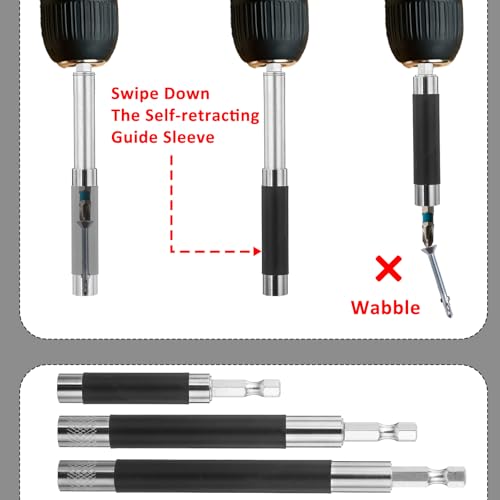 Swipe Down
The Self-retracting
Guide Sleeve

Wabble