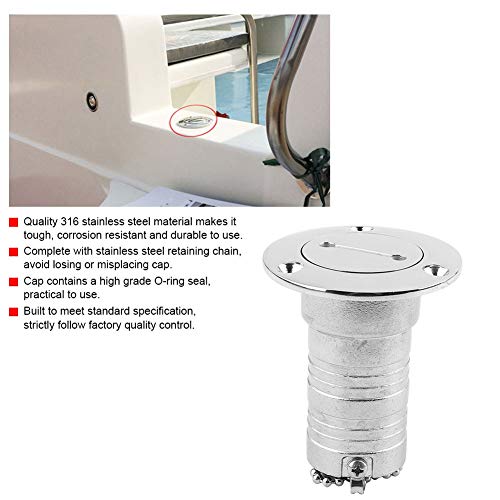 Quality 316 stainless steel material makes it tough, corrosion resistant and durable to use.

Complete with stainless steel retaining chain, avoid losing or misplacing cap.

Cap contains a high grade O-ring seal, practical to use.

Built to meet standard specification, strictly follow factory quality control.