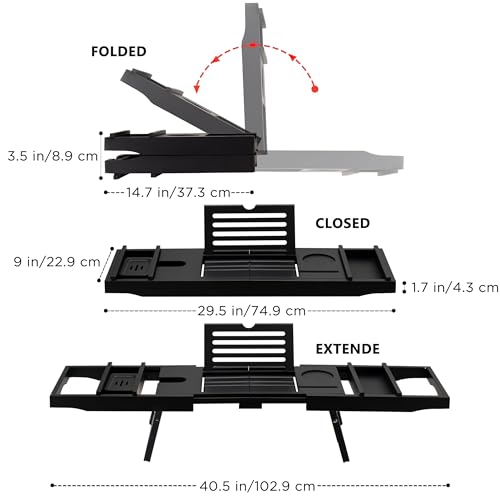 FOLDED

3.5 in/8.9 cm

14.7 in/37.3 cm

CLOSED

9 in/22.9 cm

1.7 in/4.3 cm

29.5 in/74.9 cm

EXTENDE

40.5 in/102.9 cm