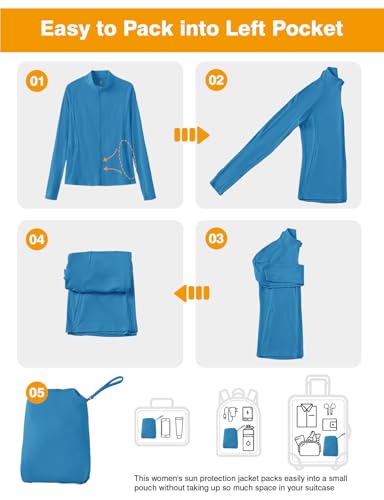 Easy to Pack into Left Pocket

01

02

04

03

05

This women's sun protection jacket packs easily into a small pouch without taking up so much space in your suitcase