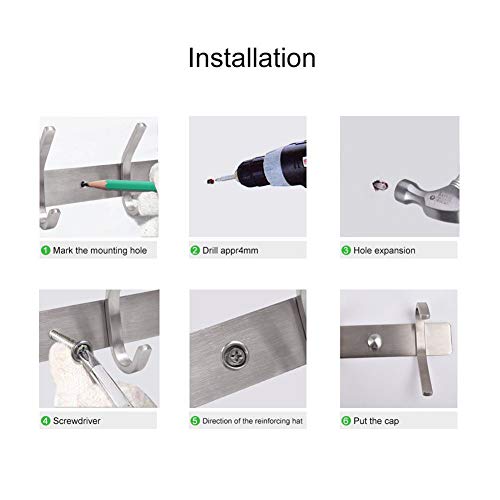 Installation

1 Mark the mounting hole

2 Drill appr4mm

3 Hole expansion

4 Screwdriver

5 Direction of the reinforcing hat

6 Put the cap