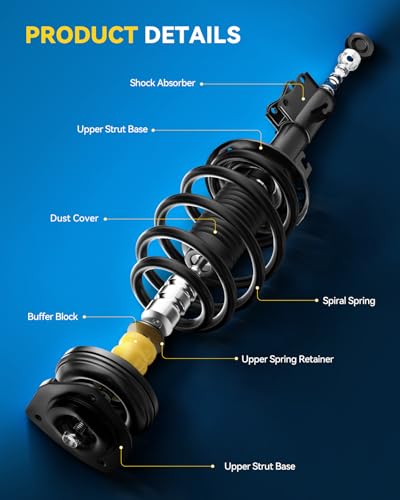 PRODUCT DETAILS

Shock Absorber

Upper Strut Base

Dust Cover

Spiral Spring

Buffer Block

Upper Spring Retainer

Upper Strut Base