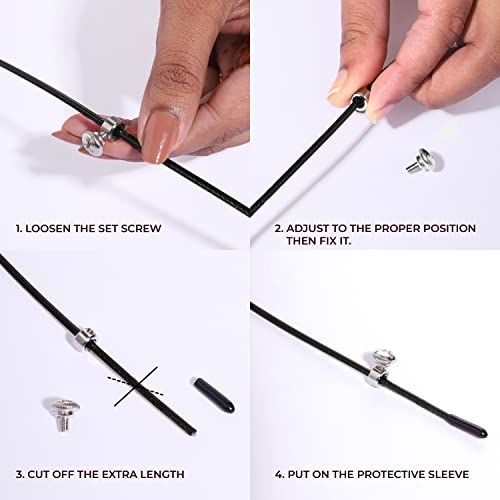 1. LOOSEN THE SET SCREW

2. ADJUST TO THE PROPER POSITION THEN FIX IT.

3. CUT OFF THE EXTRA LENGTH

4. PUT ON THE PROTECTIVE SLEEVE