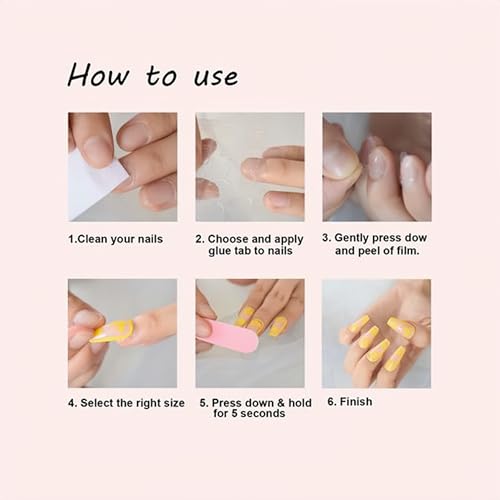 How to use

1.Clean your nails

2. Choose and apply glue tab to nails

3. Gently press dow and peel of film.

4. Select the right size

5. Press down & hold for 5 seconds

6. Finish