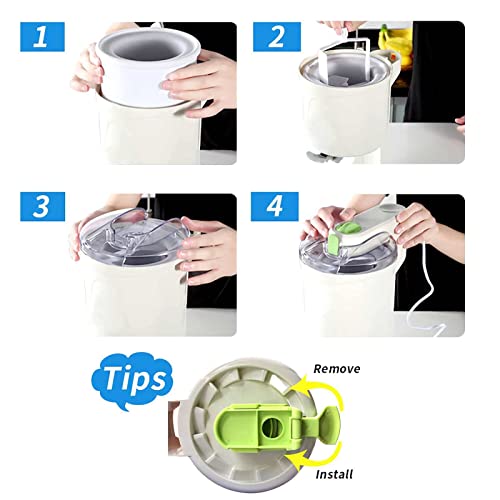 1

2

3

4

Tips

Remove

Install