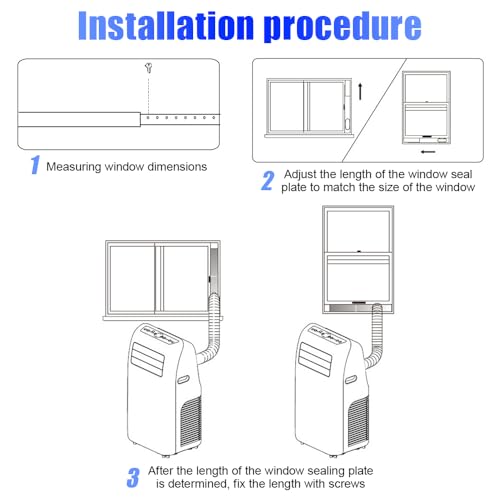 Installation procedure

1 Measuring window dimensions

2 Adjust the length of the window seal plate to match the size of the window

3 After the length of the window sealing plate is determined, fix the length with screws