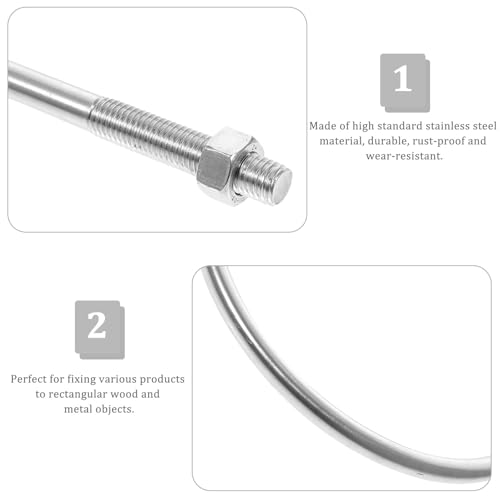 1

Made of high standard stainless steel material, durable, rust-proof and wear-resistant.

2

Perfect for fixing various products to rectangular wood and metal objects.