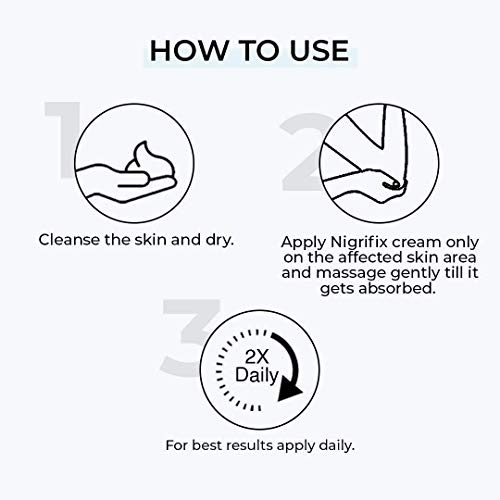 HOW TO USE

1

Cleanse the skin and dry.

2

Apply Nigrifix cream only on the affected skin area and massage gently till it gets absorbed.

3

2X Daily

For best results apply daily.