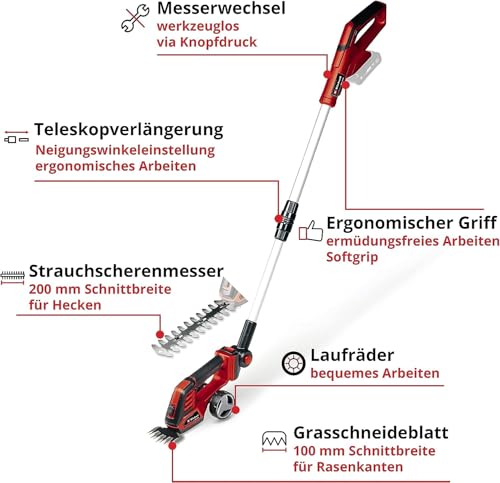 Messerwechsel
werkzeuglos
via Knopfdruck

Teleskopverlängerung
Neigungswinkeleinstellung
ergonomisches Arbeiten

Ergonomischer Griff
ermüdungsfreies Arbeiten
Softgrip

Strauchscherenmesser
200 mm Schnittbreite
für Hecken

Laufräder
bequemes Arbeiten

Grasschneideblatt
100 mm Schnittbreite
für Rasenkanten