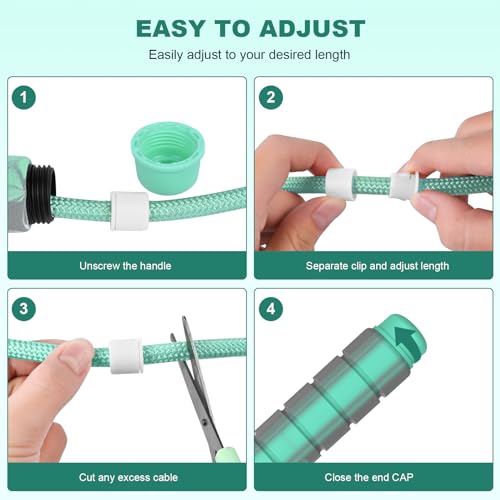 EASY TO ADJUST

Easily adjust to your desired length

1

Unscrew the handle

2

Separate clip and adjust length

3

Cut any excess cable

4

Close the end CAP