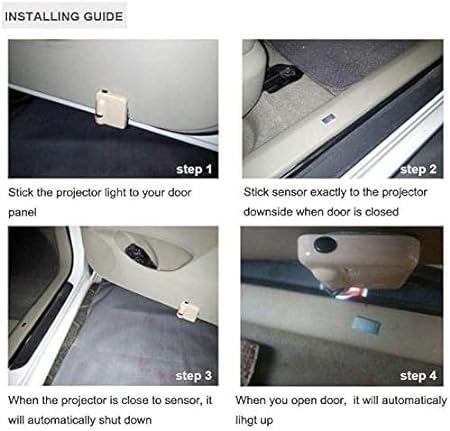 INSTALLING GUIDE

step 1

Stick the projector light to your door panel

step 2

Stick sensor exactly to the projector downside when door is closed

step 3

When the projector is close to sensor, it will automatically shut down

step 4

When you open door, it will automaticaly lihgt up