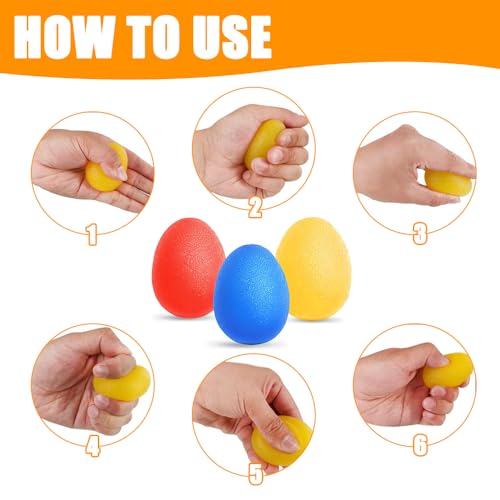 HOW TO USE

1

2

3

4

5

6