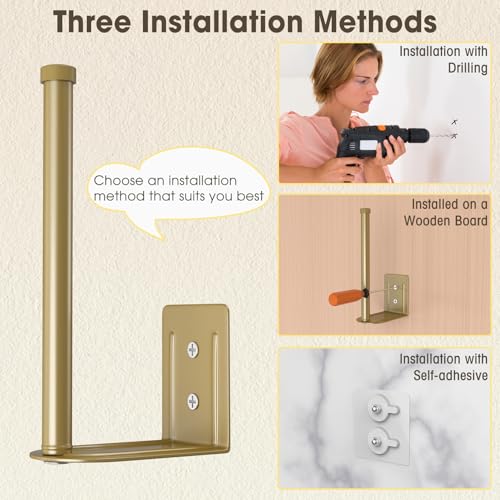 Three Installation Methods

Choose an installation method that suits you best

Installation with Drilling

Installed on a Wooden Board

Installation with Self-adhesive