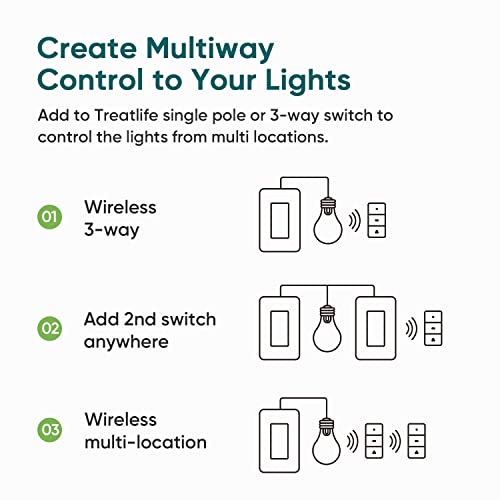 Create Multiway Control to Your Lights

Add to Treatlife single pole or 3-way switch to control the lights from multi locations.

01 Wireless 3-way

02 Add 2nd switch anywhere

03 Wireless multi-location