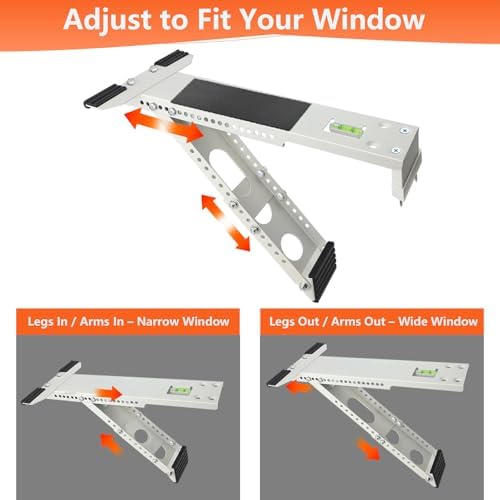 Adjust to Fit Your Window

Legs In / Arms In – Narrow Window

Legs Out / Arms Out – Wide Window