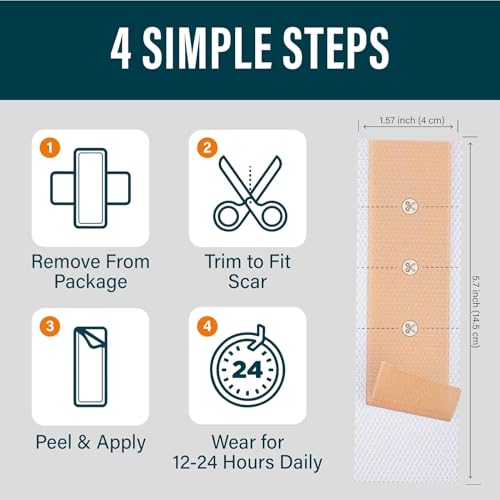 4 SIMPLE STEPS

1

Remove From Package

2

Trim to Fit Scar

3

Peel & Apply

4

24

Wear for 12-24 Hours Daily

1.57 inch (4 cm)

5.7 inch (14.5 cm)