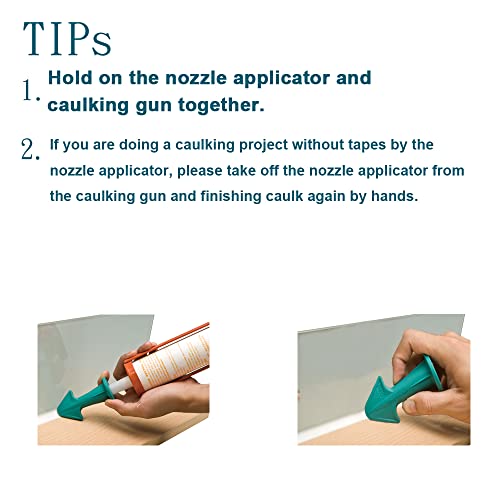 TIPs

1. Hold on the nozzle applicator and caulking gun together.

2. If you are doing a caulking project without tapes by the nozzle applicator, please take off the nozzle applicator from the caulking gun and finishing caulk again by hands.