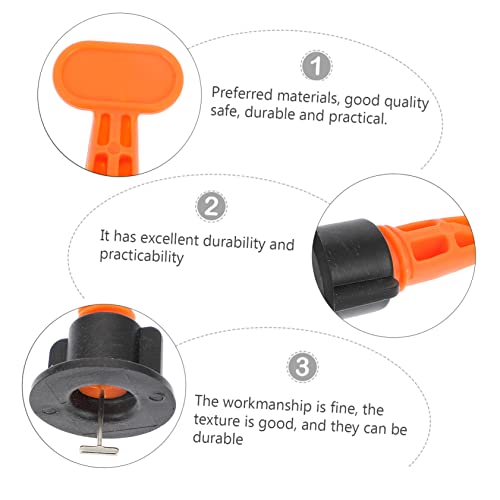 1

Preferred materials, good quality safe, durable and practical.

2

It has excellent durability and practicability

3

The workmanship is fine, the texture is good, and they can be durable