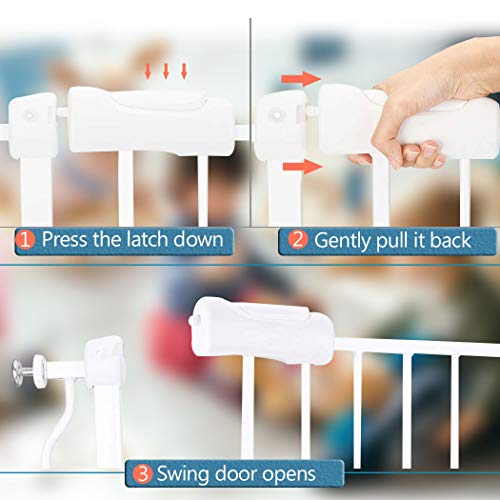 1 Press the latch down

2 Gently pull it back

3 Swing door opens