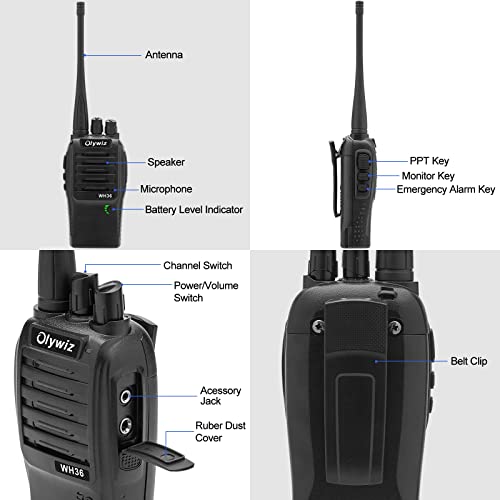 Antenna

Olywiz

Speaker

Microphone

WH36

Battery Level Indicator

PPT Key

Monitor Key

Emergency Alarm Key

Channel Switch

Power/Volume Switch

Olywiz

Acessory Jack

Ruber Dust Cover

WH36

Belt Clip