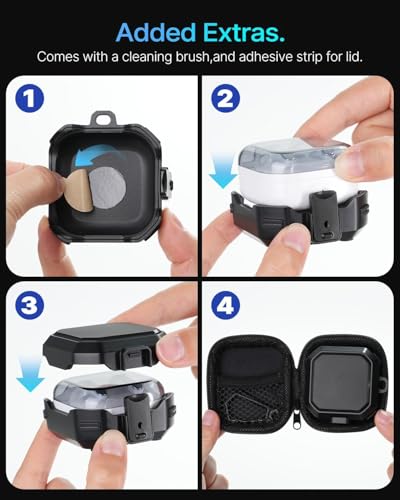 Added Extras.
Comes with a cleaning brush,and adhesive strip for lid.

1

2

3

4