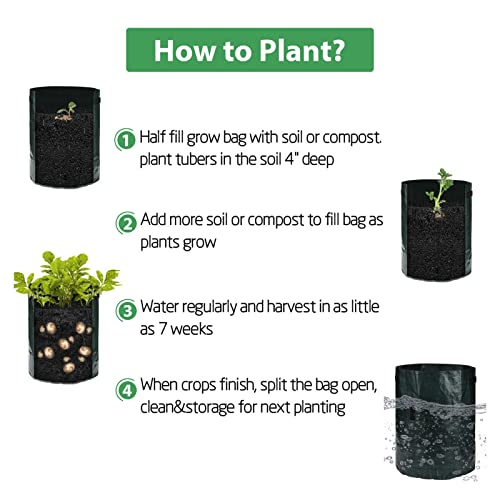 How to Plant?

1 Half fill grow bag with soil or compost. plant tubers in the soil 4" deep

2 Add more soil or compost to fill bag as plants grow

3 Water regularly and harvest in as little as 7 weeks

4 When crops finish, split the bag open, clean&storage for next planting