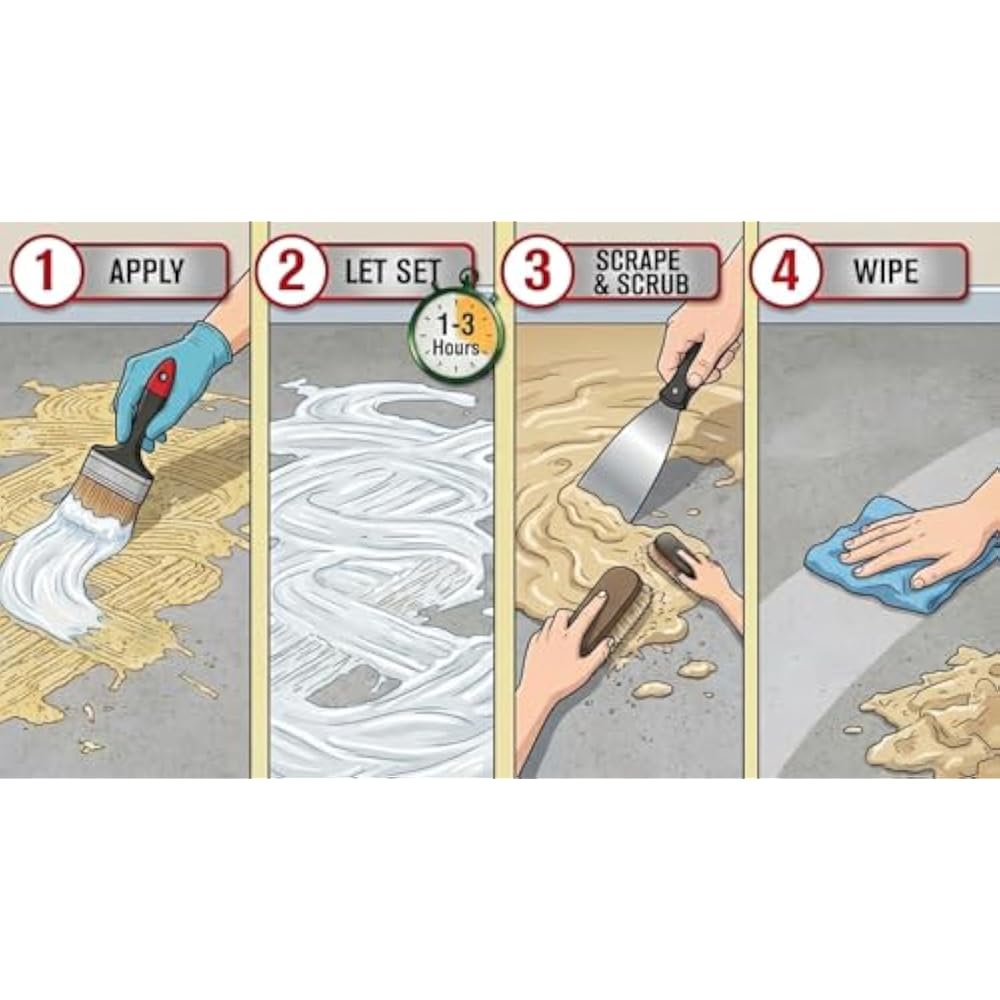 1 APPLY

2 LET SET

1-3 Hours

3 SCRAPE & SCRUB

4 WIPE