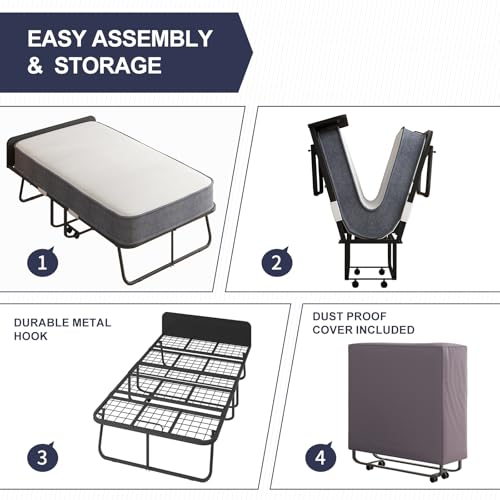 EASY ASSEMBLY
& STORAGE

1

2

DURABLE METAL HOOK

3

DUST PROOF COVER INCLUDED

4