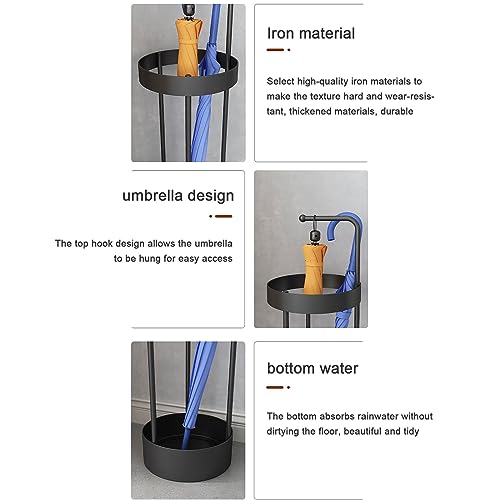 Iron material

Select high-quality iron materials to make the texture hard and wear-resistant, thickened materials, durable

umbrella design

The top hook design allows the umbrella to be hung for easy access

bottom water

The bottom absorbs rainwater without dirtying the floor, beautiful and tidy