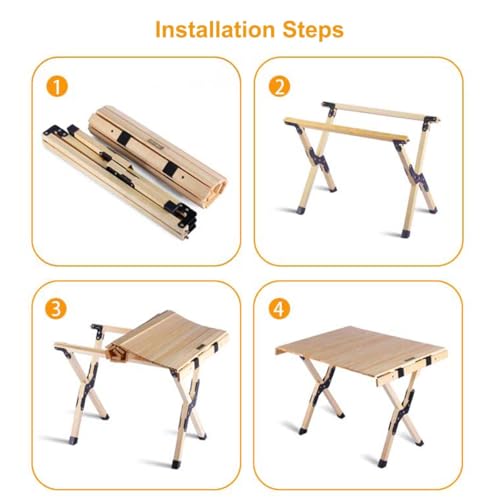 Installation Steps

1

2

3

4