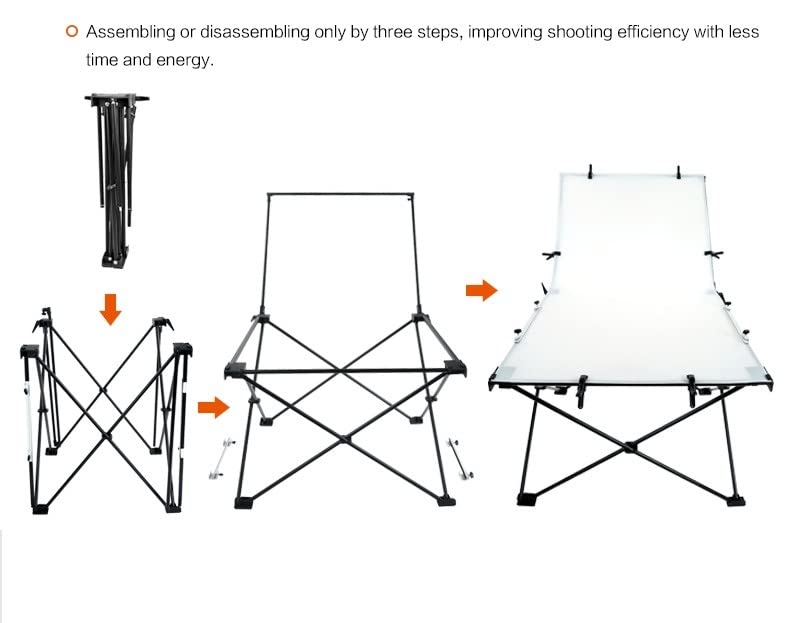 Assembling or disassembling only by three steps, improving shooting efficiency with less time and energy.